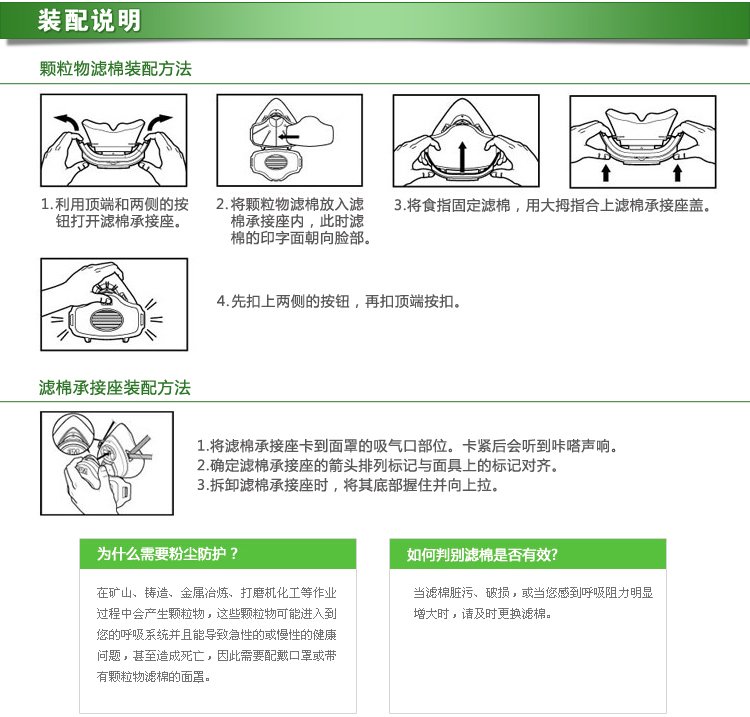 装配说明

颗粒物滤棉装配方法

1.利用顶端和两侧的按钮打开滤棉承接座。

2.将颗粒物滤棉放入滤棉承接座内，此时滤棉的印字面朝向脸部。

3.将食指固定滤棉，用大拇指合上滤棉承接座盖。

4.先扣上两侧的按钮，再扣顶端按扣。

滤棉承接座装配方法

1.将滤棉承接座卡到面罩的吸气口部位。卡紧后会听到咔嗒声响。
2.确定滤棉承接座的箭头排列标记与面具上的标记对齐。
3.拆卸滤棉承接座时，将其底部握住并向上拉。

为什么需要粉尘防护？

在矿山、铸造、金属冶炼、打磨机化工等作业过程中会产生颗粒物，这些颗粒物可能进入到您的呼吸系统并且能导致急性的或慢性的健康问题，甚至造成死亡，因此需要配戴口罩或带有颗粒物滤棉的面罩。

如何判别滤棉是否有效?

当滤棉脏污、破损，或当您感到呼吸阻力明显增大时，请及时更换滤棉。